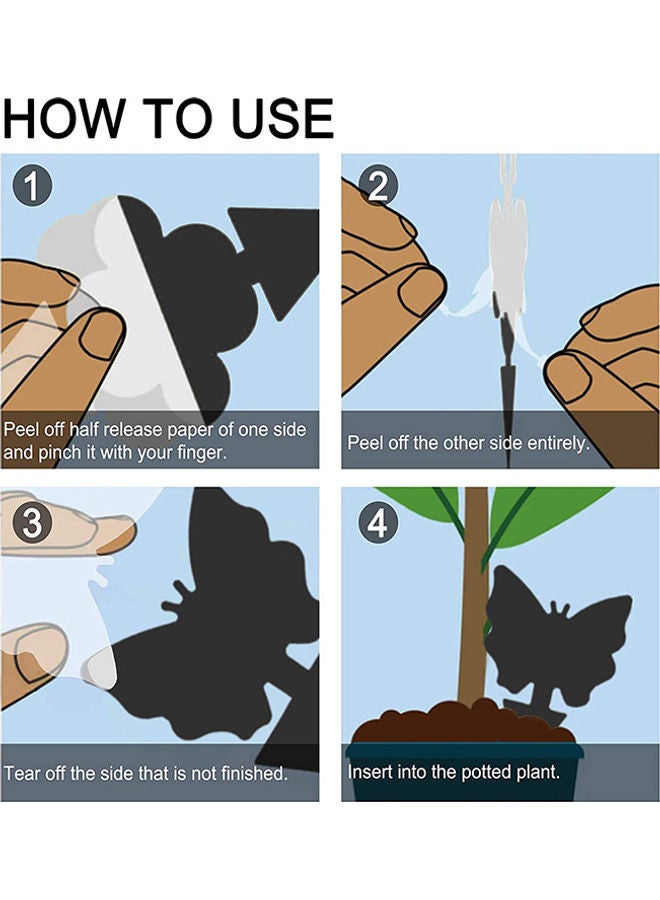 HOW TO USE

1
Peel off half release paper of one side and pinch it with your finger.

2
Peel off the other side entirely.

3
Tear off the side that is not finished.

4
Insert into the potted plant.