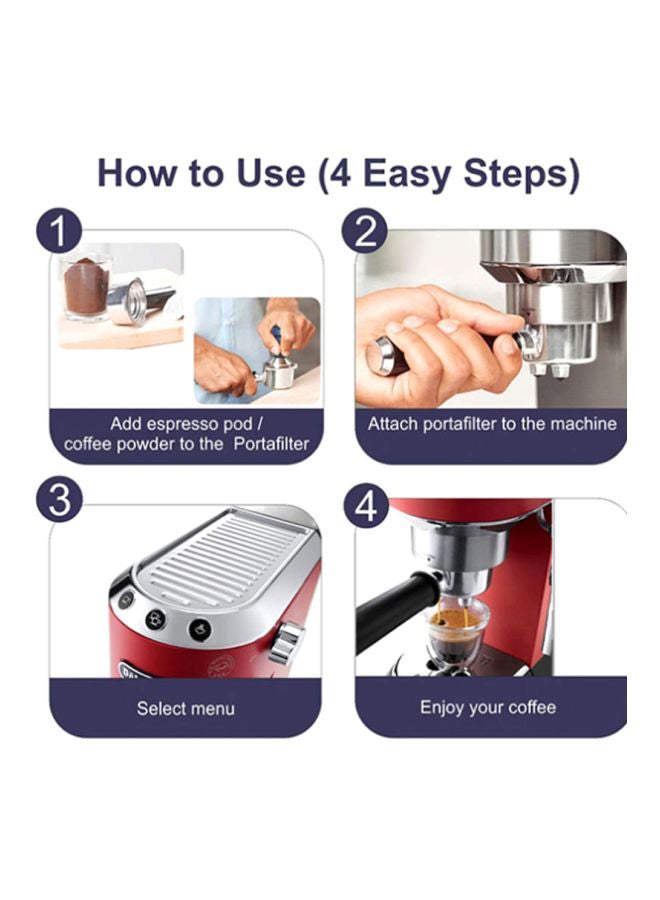 How to Use (4 Easy Steps)

1

Add espresso pod / coffee powder to the Portafilter

2

Attach portafilter to the machine

3

Select menu

4

Enjoy your coffee