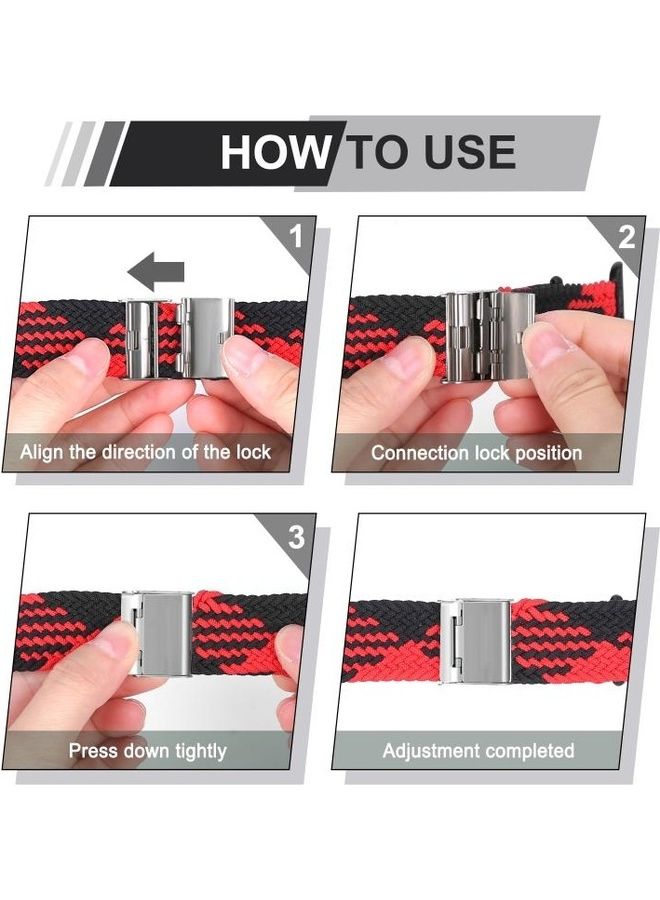 HOW TO USE

1

Align the direction of the lock

2

Connection lock position

3

Press down tightly

Adjustment completed