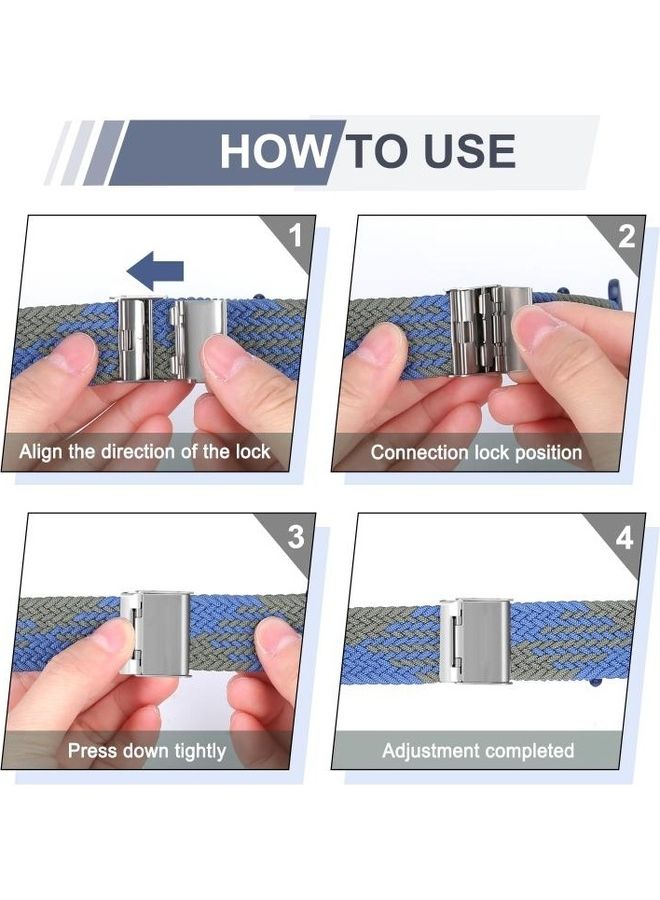 HOW TO USE

1
Align the direction of the lock

2
Connection lock position

3
Press down tightly

4
Adjustment completed