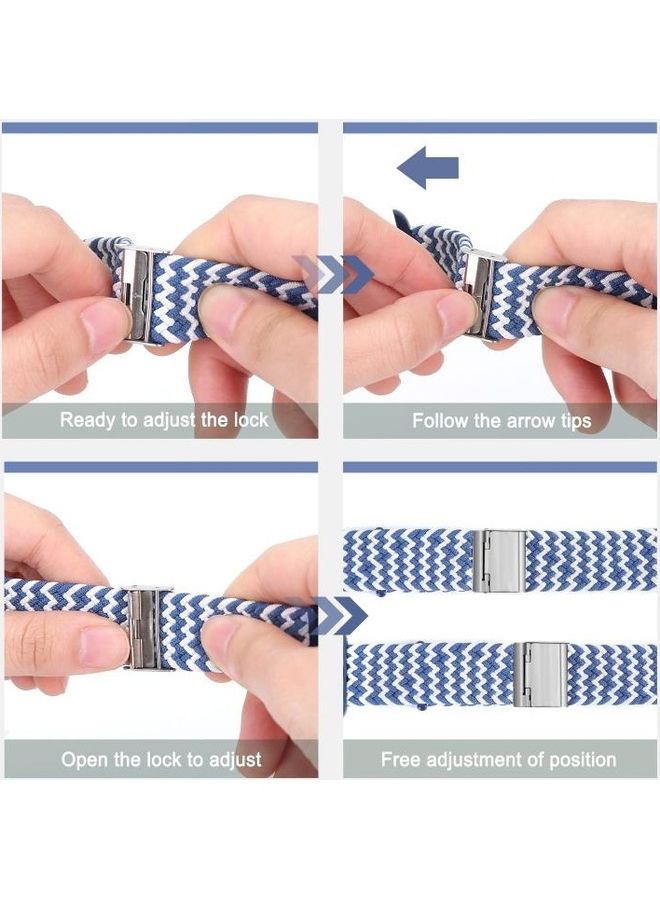 Ready to adjust the lock

Follow the arrow tips

Open the lock to adjust

Free adjustment of position