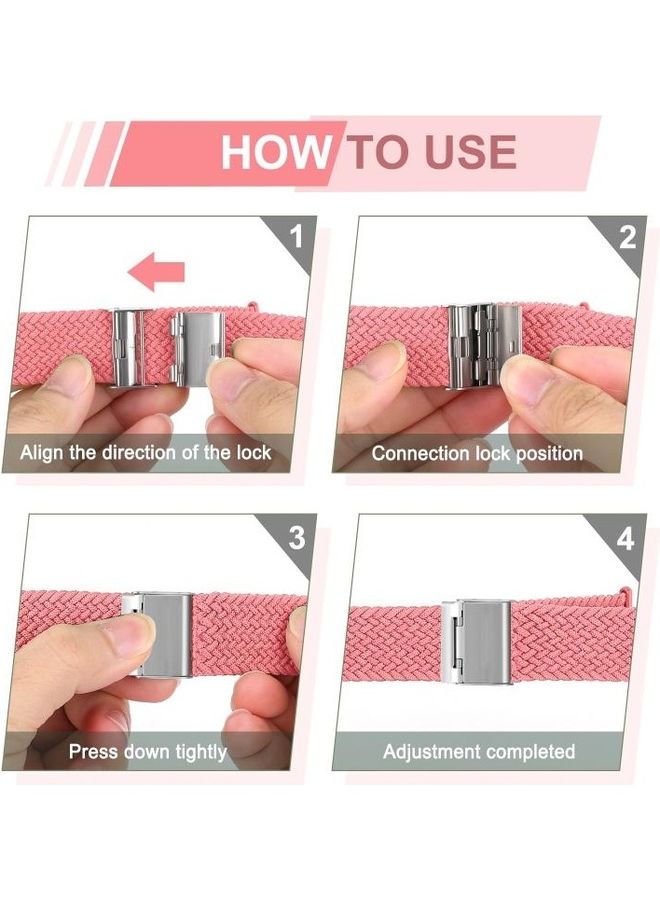 HOW TO USE

1

Align the direction of the lock

2

Connection lock position

3

Press down tightly

4

Adjustment completed