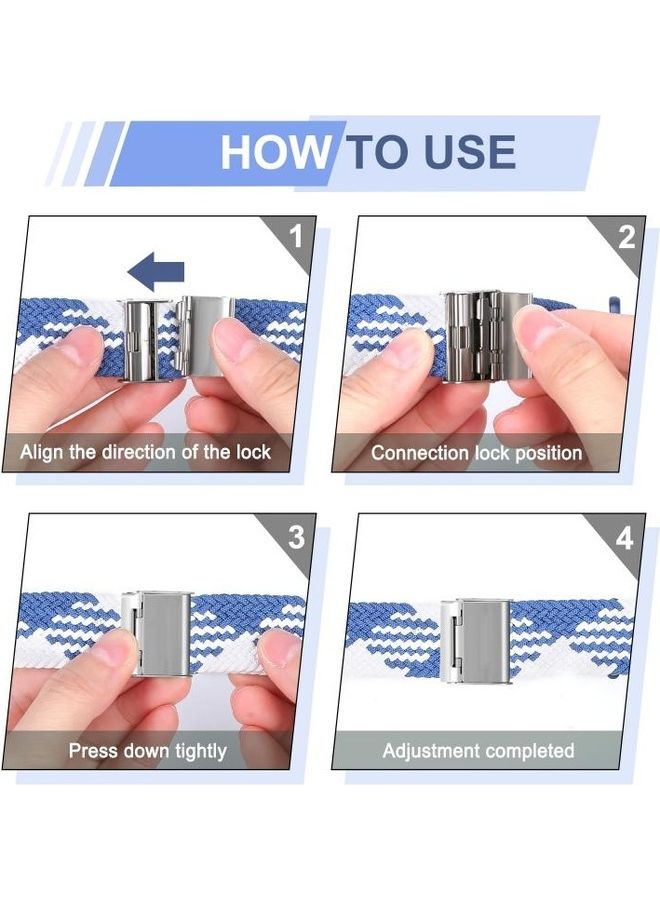 HOW TO USE

1

Align the direction of the lock

2

Connection lock position

3

Press down tightly

4

Adjustment completed