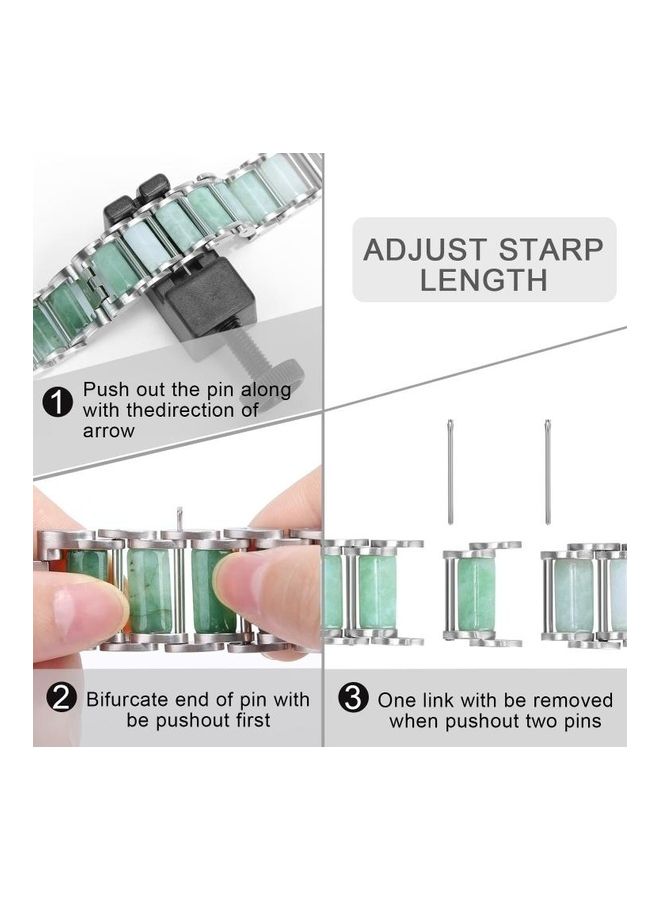 ADJUST STARP LENGTH

1 Push out the pin along with thedirection of arrow

2 Bifurcate end of pin with be pushout first

3 One link with be removed when pushout two pins