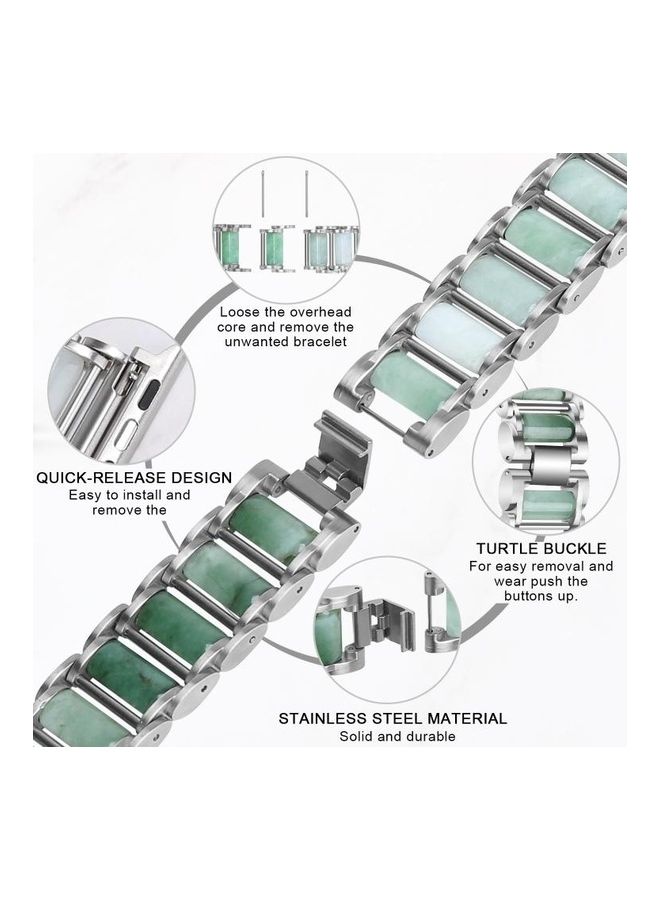 Loose the overhead core and remove the unwanted bracelet

QUICK-RELEASE DESIGN
Easy to install and remove the

TURTLE BUCKLE
For easy removal and wear push the buttons up.

STAINLESS STEEL MATERIAL
Solid and durable