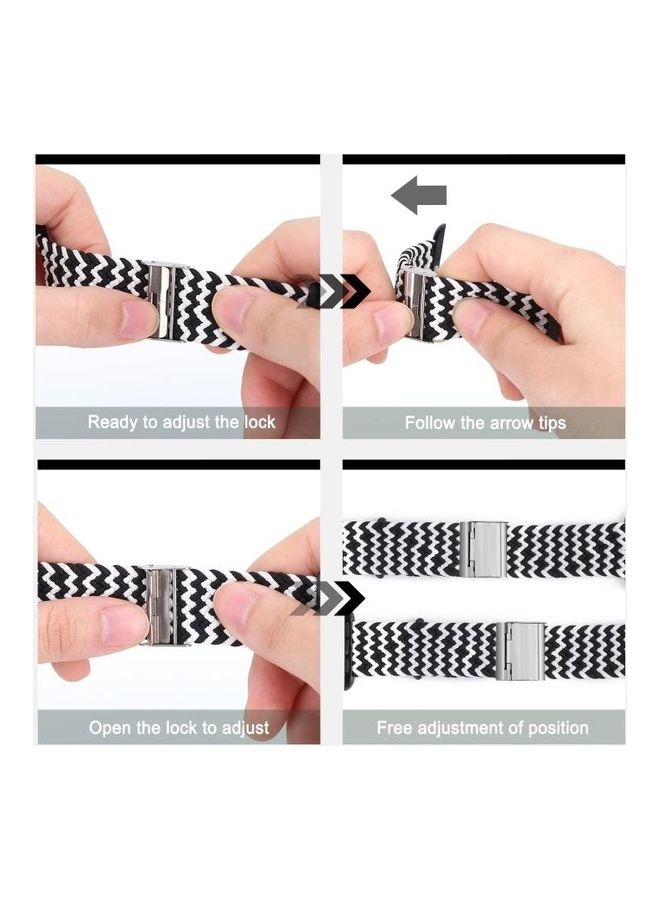 Ready to adjust the lock

Follow the arrow tips

Open the lock to adjust

Free adjustment of position