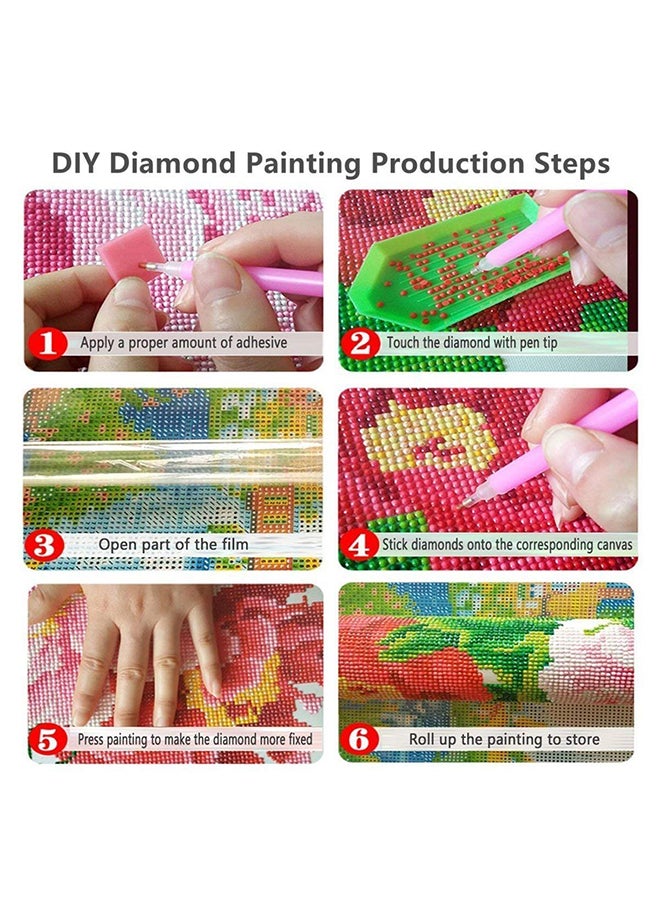 DIY Diamond Painting Production Steps

1 Apply a proper amount of adhesive

2 Touch the diamond with pen tip

3 Open part of the film

4 Stick diamonds onto the corresponding canvas

5 Press painting to make the diamond more fixed

6 Roll up the painting to store