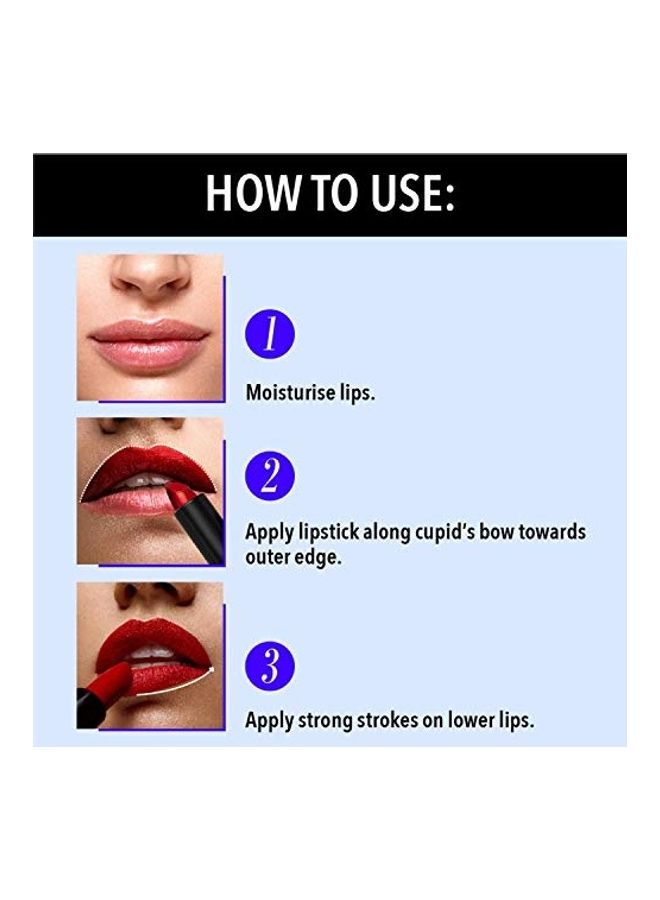 HOW TO USE:

1

Moisturise lips.

2

Apply lipstick along cupid's bow towards outer edge.

3

Apply strong strokes on lower lips.