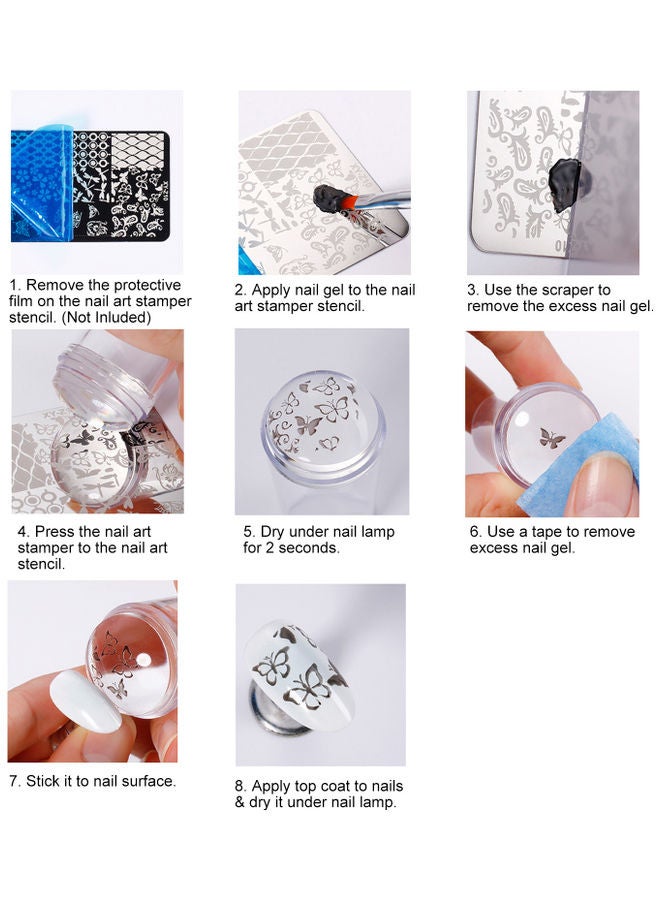 1. Remove the protective film on the nail art stamper stencil. (Not Inluded)

2. Apply nail gel to the nail art stamper stencil.

3. Use the scraper to remove the excess nail gel.

4. Press the nail art stamper to the nail art stencil.

5. Dry under nail lamp for 2 seconds.

6. Use a tape to remove excess nail gel.

7. Stick it to nail surface.

8. Apply top coat to nails & dry it under nail lamp.