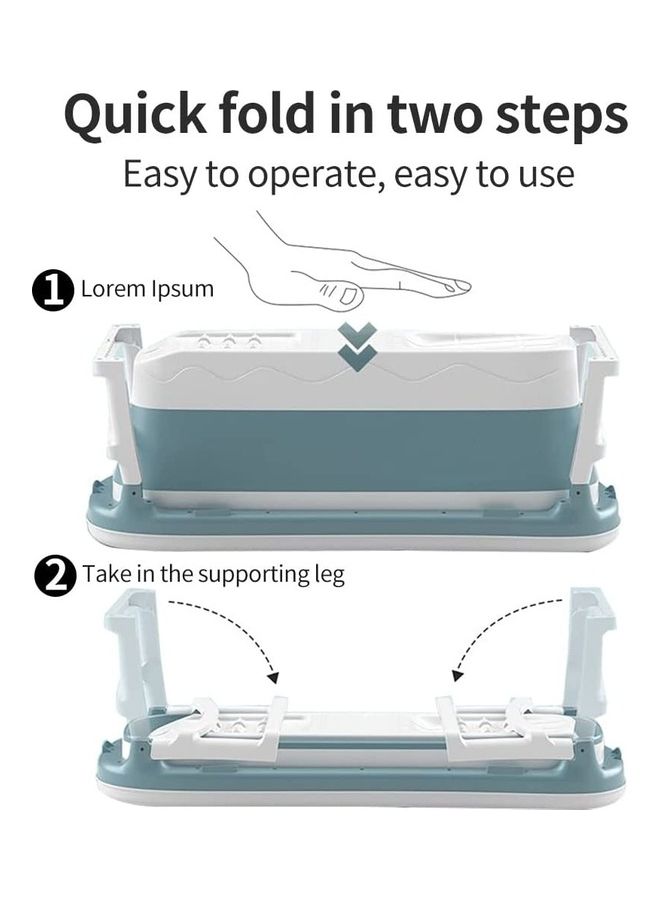 Quick fold in two steps

Easy to operate, easy to use

1 Lorem Ipsum

2 Take in the supporting leg