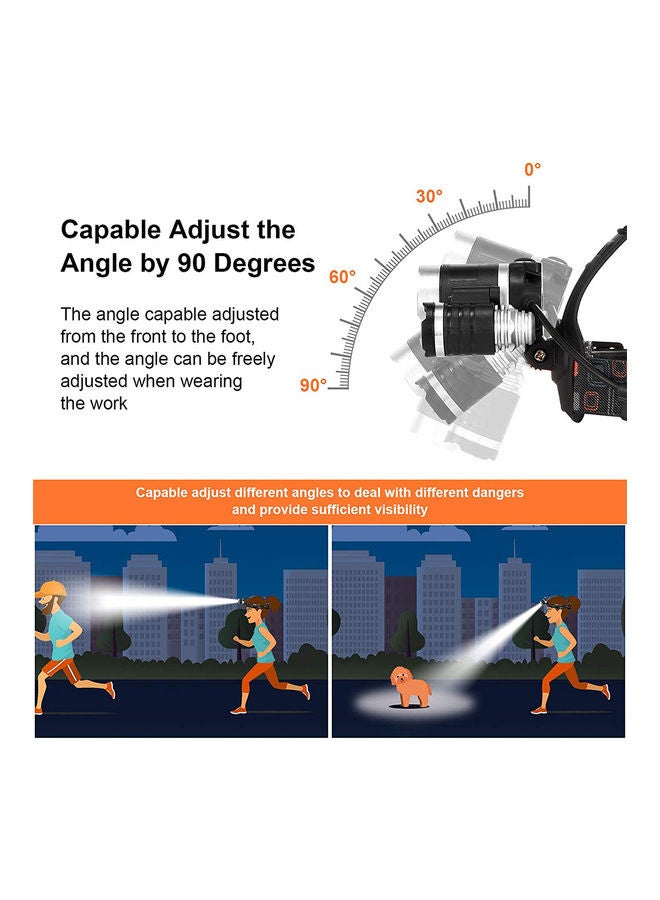 Capable Adjust the Angle by 90 Degrees

The angle capable adjusted from the front to the foot, and the angle can be freely adjusted when wearing the work

0°
30°
60°
90°

Capable adjust different angles to deal with different dangers and provide sufficient visibility