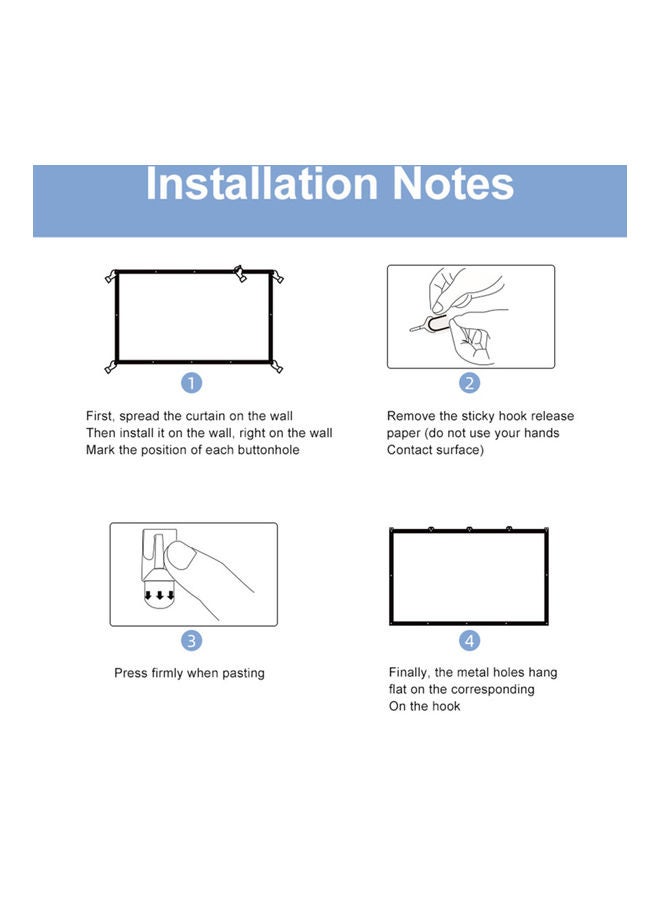 Installation Notes

1

First, spread the curtain on the wall
Then install it on the wall, right on the wall
Mark the position of each buttonhole

2

Remove the sticky hook release
paper (do not use your hands
Contact surface)

3

Press firmly when pasting

4

Finally, the metal holes hang
flat on the corresponding
On the hook