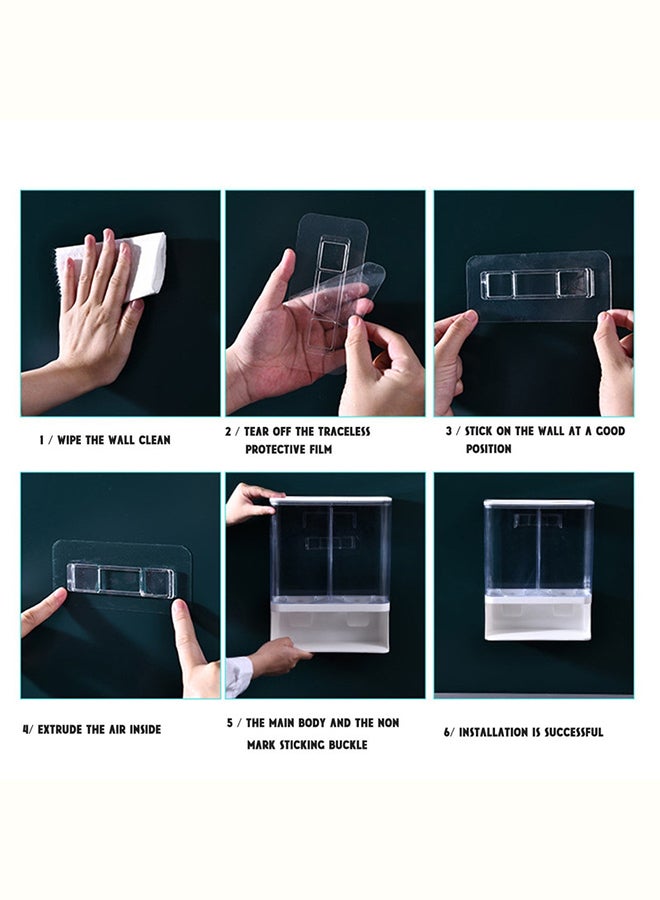 1 / WIPE THE WALL CLEAN

2 / TEAR OFF THE TRACELESS PROTECTIVE FILM

3 / STICK ON THE WALL AT A GOOD POSITION

4/ EXTRUDE THE AIR INSIDE

5 / THE MAIN BODY AND THE NON MARK STICKING BUCKLE

6/ INSTALLATION IS SUCCESSFUL