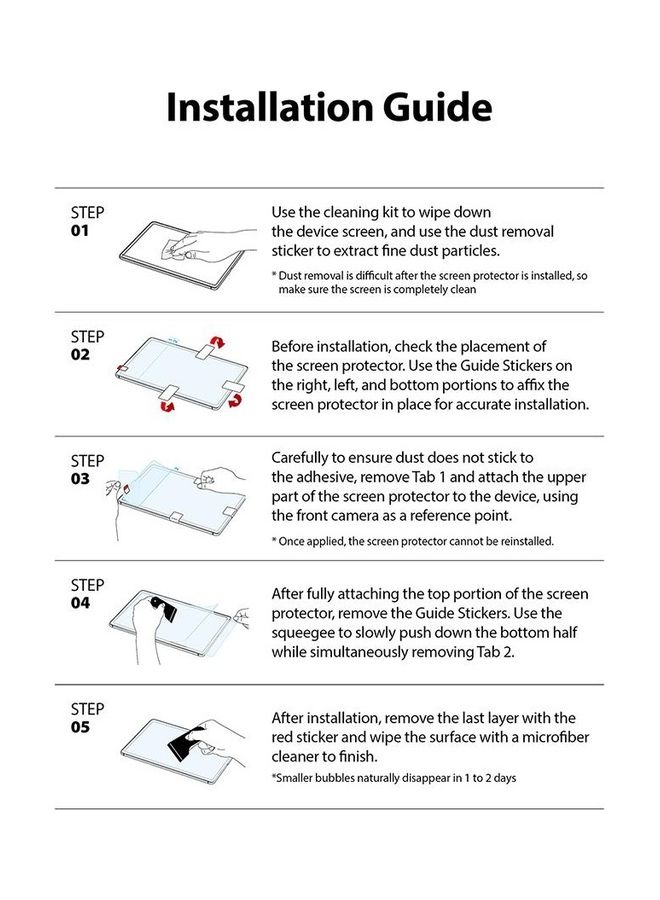 Installation Guide

STEP
01

Use the cleaning kit to wipe down the device screen, and use the dust removal sticker to extract fine dust particles.

* Dust removal is difficult after the screen protector is installed, so make sure the screen is completely clean

STEP
02

Before installation, check the placement of the screen protector. Use the Guide Stickers on the right, left, and bottom portions to affix the screen protector in place for accurate installation.

STEP
03

Carefully to ensure dust does not stick to the adhesive, remove Tab 1 and attach the upper part of the screen protector to the device, using the front camera as a reference point.

* Once applied, the screen protector cannot be reinstalled.

STEP
04

After fully attaching the top portion of the screen protector, remove the Guide Stickers. Use the squeegee to slowly push down the bottom half while simultaneously removing Tab 2.

STEP
05

After installation, remove the last layer with the red sticker and wipe the surface with a microfiber cleaner to finish.

*Smaller bubbles naturally disappear in 1 to 2 days