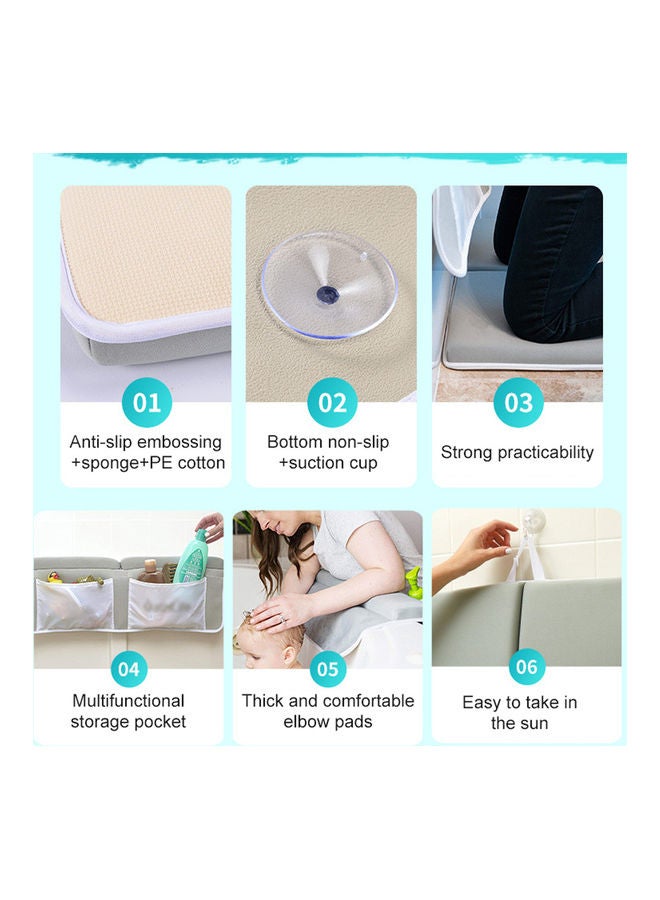 01
Anti-slip embossing +sponge+PE cotton

02
Bottom non-slip +suction cup

03
Strong practicability

04
Multifunctional storage pocket

05
Thick and comfortable elbow pads

06
Easy to take in the sun