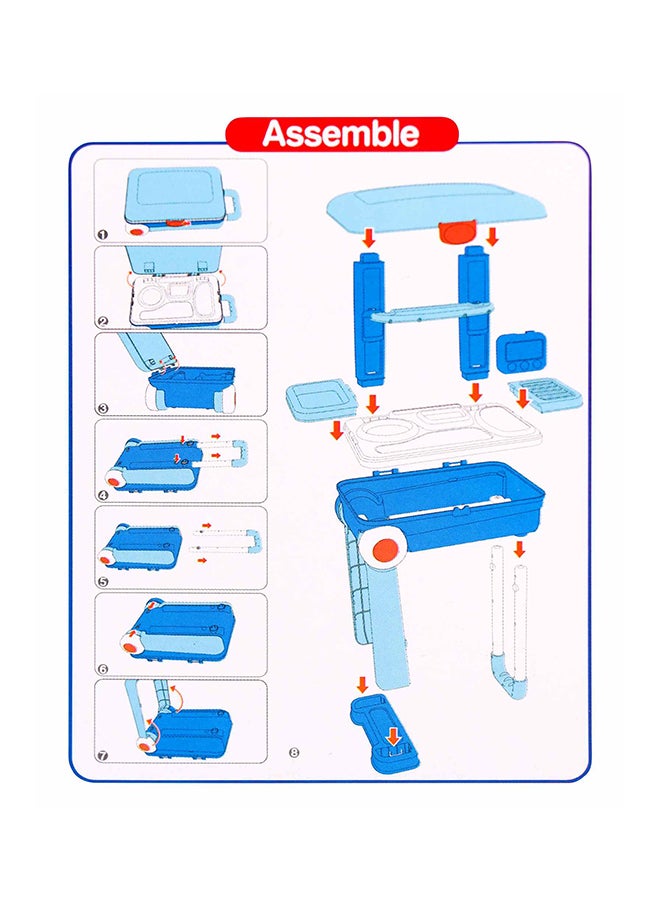 Assemble

❶

❷

❸

❹

❺

❻

❼

⑧