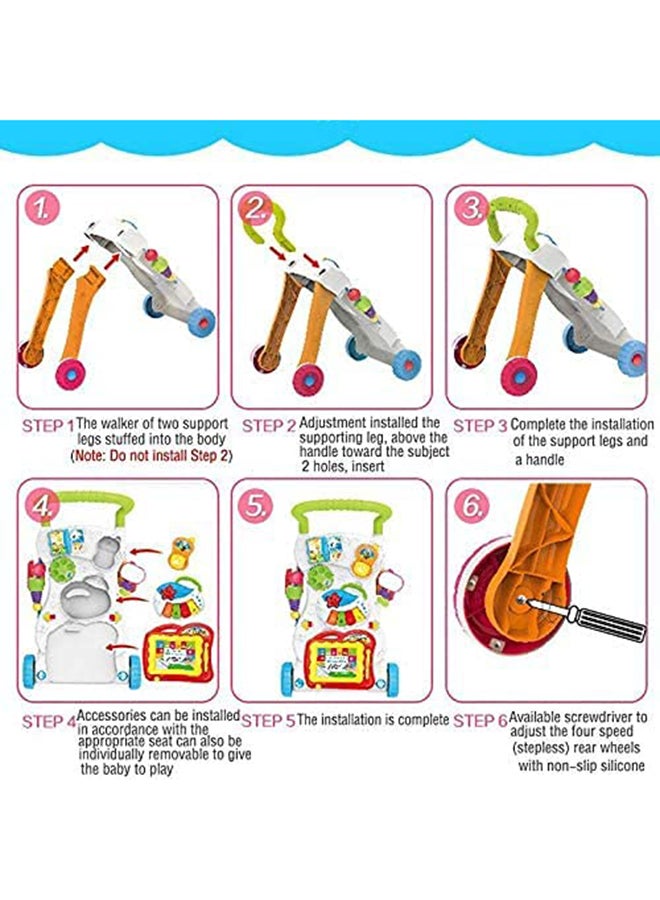 1.

2.

3.

STEP 1 The walker of two support legs stuffed into the body (Note: Do not install Step 2)

STEP 2 Adjustment installed the supporting leg, above the handle toward the subject 2 holes, insert

STEP 3 Complete the installation of the support legs and a handle

4.

5.

6.

STEP 4 Accessories can be installed in accordance with the appropriate seat can also be individually removable to give the baby to play

STEP 5 The installation is complete

STEP 6 Available screwdriver to adjust the four speed (stepless) rear wheels with non-slip silicone