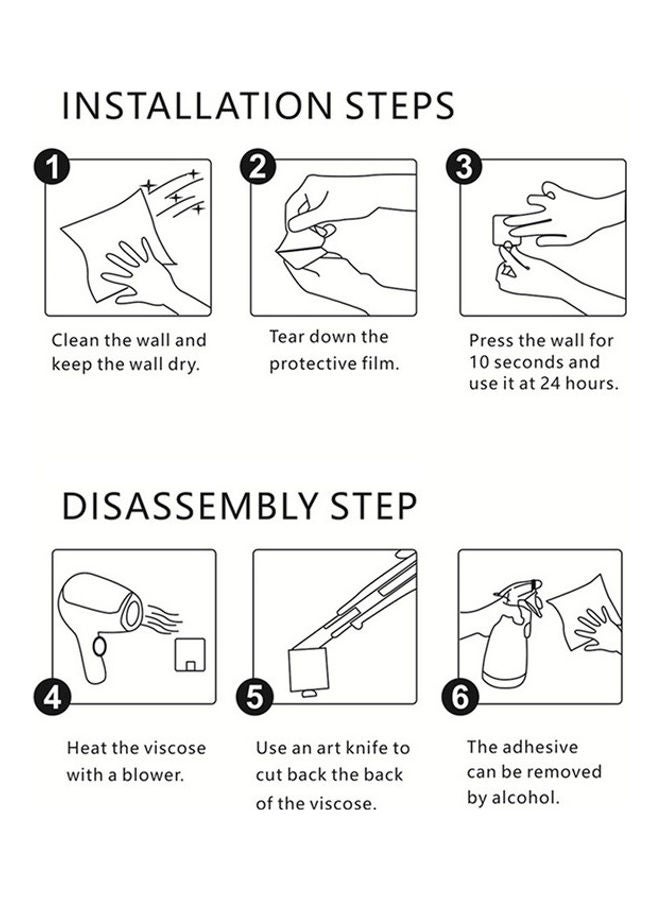 INSTALLATION STEPS

1
Clean the wall and keep the wall dry.

2
Tear down the protective film.

3
Press the wall for 10 seconds and use it at 24 hours.

DISASSEMBLY STEP

4
Heat the viscose with a blower.

5
Use an art knife to cut back the back of the viscose.

6
The adhesive can be removed by alcohol.