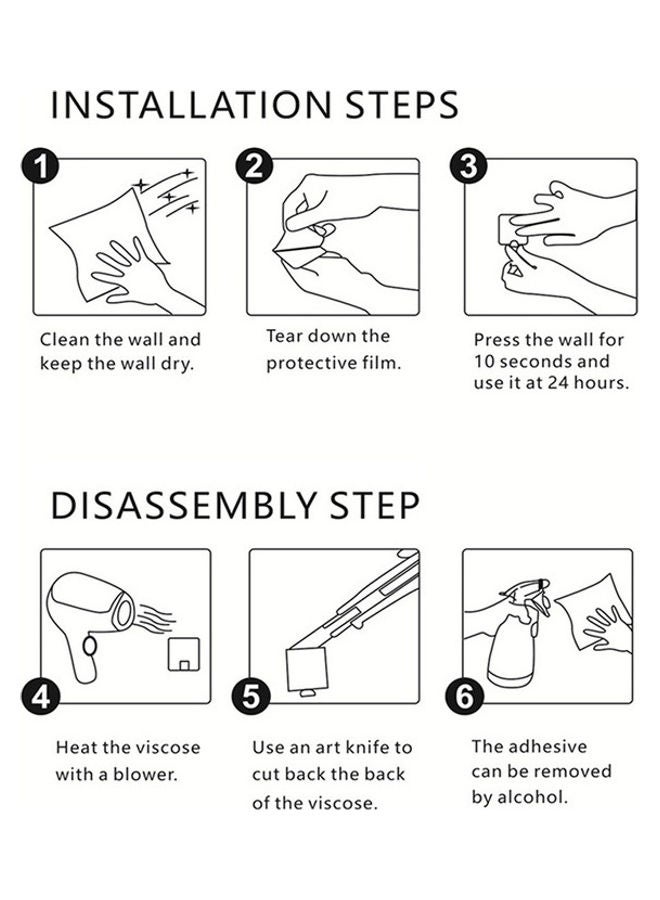 INSTALLATION STEPS

1
Clean the wall and keep the wall dry.

2
Tear down the protective film.

3
Press the wall for 10 seconds and use it at 24 hours.

DISASSEMBLY STEP

4
Heat the viscose with a blower.

5
Use an art knife to cut back the back of the viscose.

6
The adhesive can be removed by alcohol.