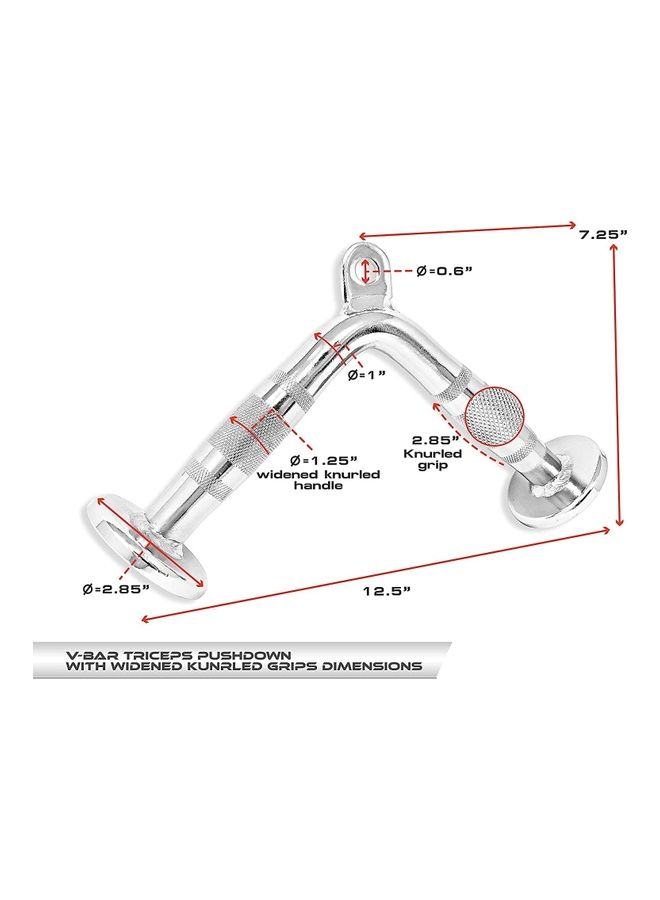 7.25”

Ø=0.6”

Ø=1”

Ø=1.25”
widened knurled handle

2.85”
Knurled grip

Ø=2.85”

12.5”

V-BAR TRICEPS PUSHDOWN
WITH WIDENED KUNRLED GRIPS DIMENSIONS