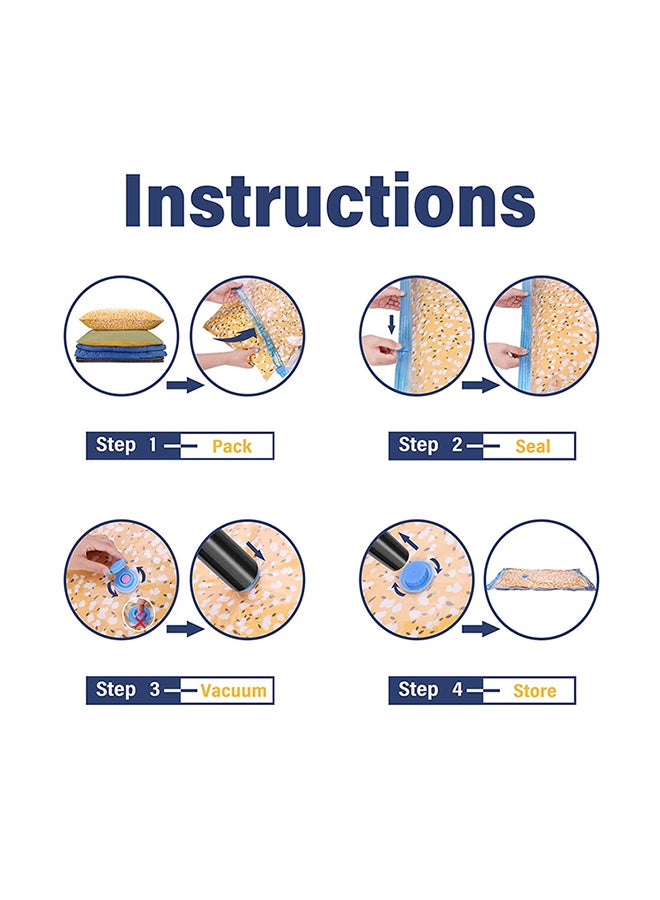 Instructions

Step 1 Pack

Step 2 Seal

Step 3 Vacuum

Step 4 Store