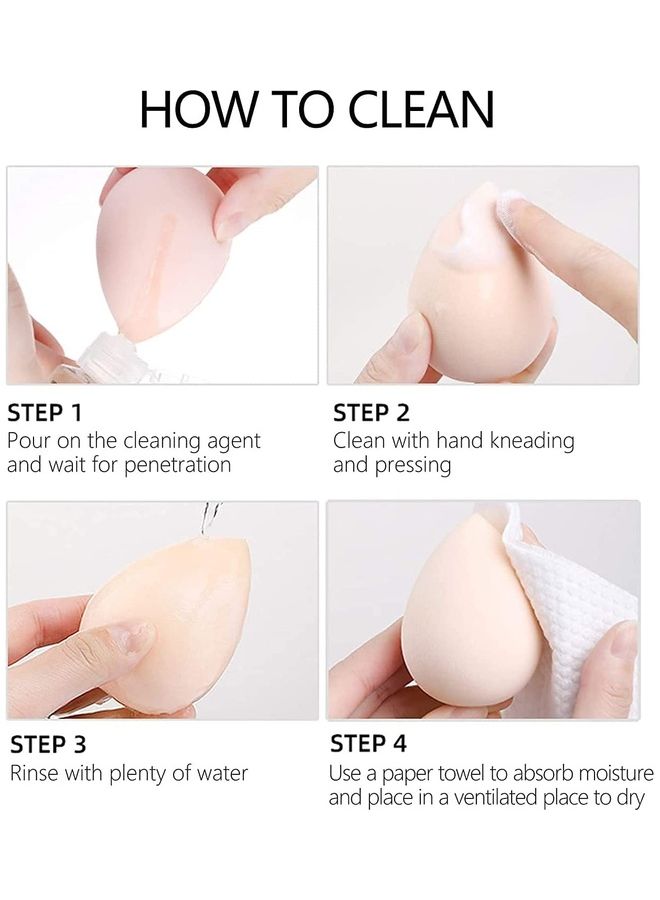 HOW TO CLEAN

STEP 1
Pour on the cleaning agent and wait for penetration

STEP 2
Clean with hand kneading and pressing

STEP 3
Rinse with plenty of water

STEP 4
Use a paper towel to absorb moisture and place in a ventilated place to dry