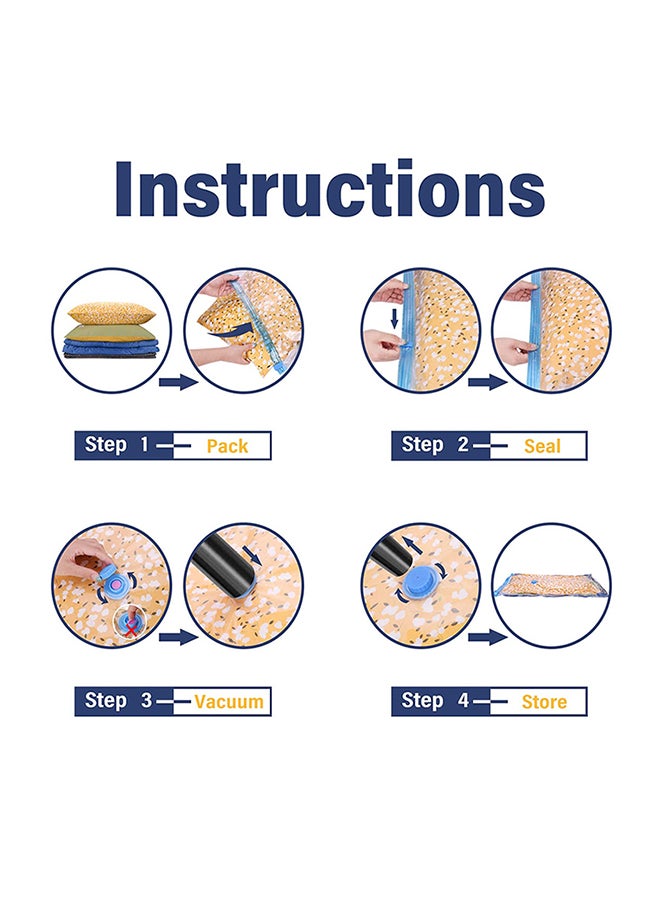 Instructions

Step 1 Pack

Step 2 Seal

Step 3 Vacuum

Step 4 Store