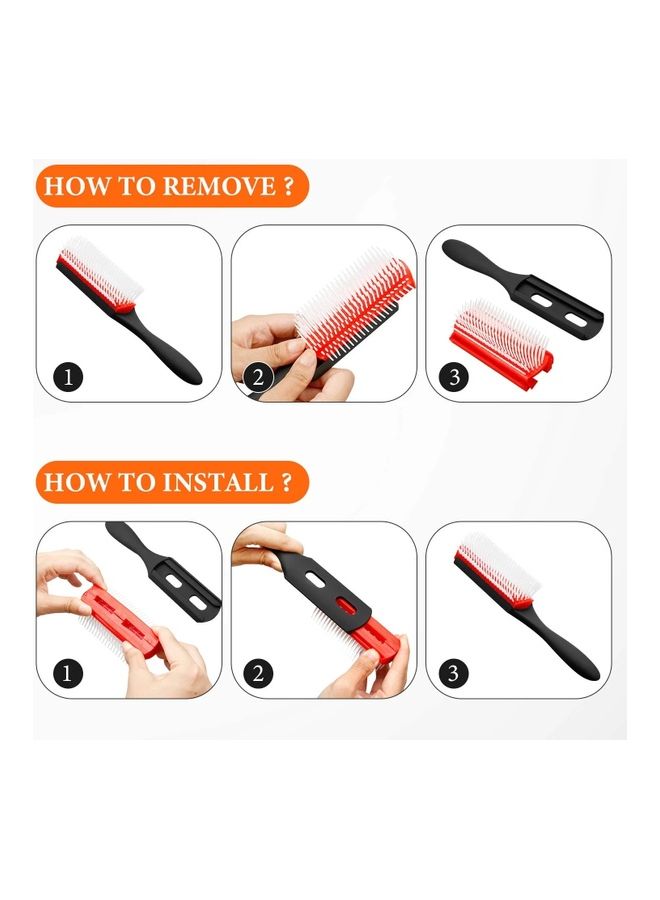 HOW TO REMOVE ?

1

2

3

HOW TO INSTALL ?

1

2

3