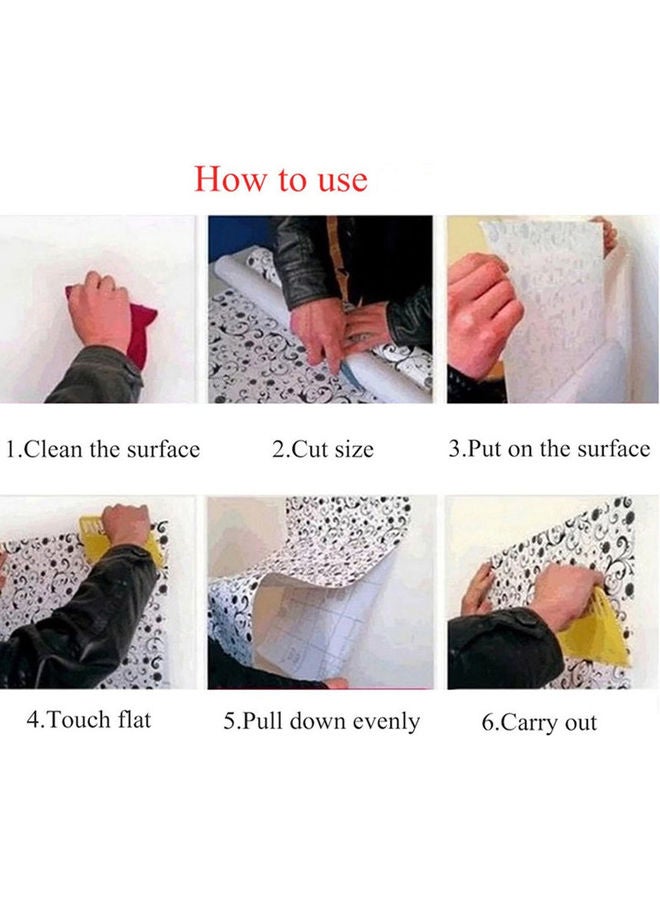 How to use

1.Clean the surface

2.Cut size

3.Put on the surface

4.Touch flat

5.Pull down evenly

6.Carry out