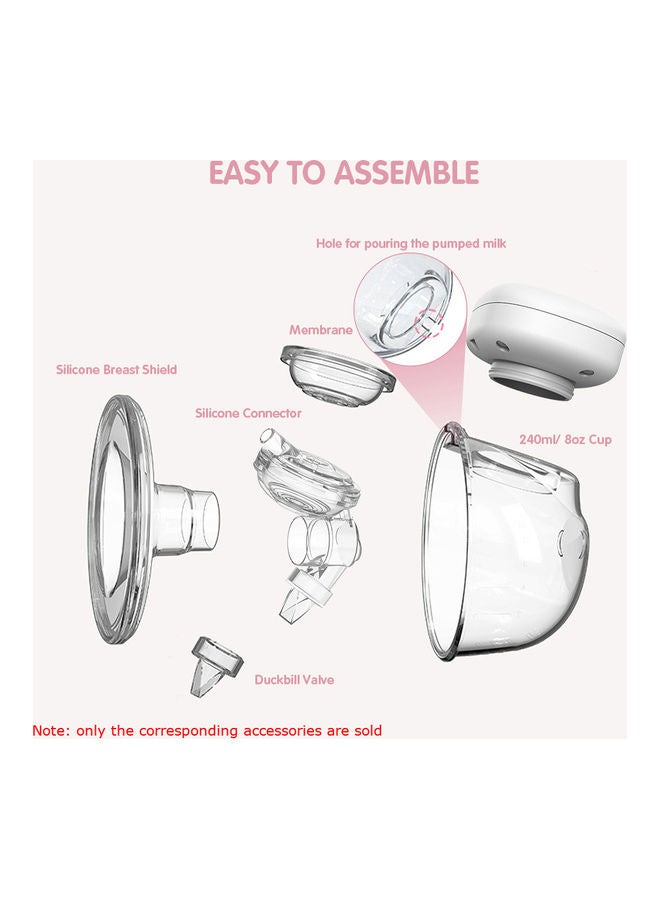 EASY TO ASSEMBLE

Hole for pouring the pumped milk

Membrane

Silicone Breast Shield

Silicone Connector

240ml/ 8oz Cup

Duckbill Valve

Note: only the corresponding accessories are sold