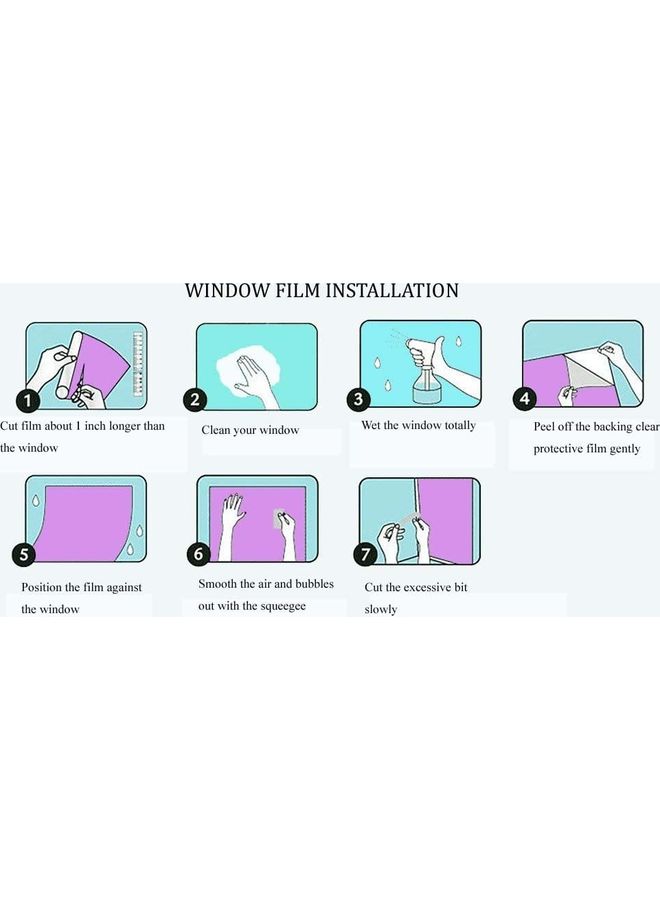 WINDOW FILM INSTALLATION

1
Cut film about 1 inch longer than the window

2
Clean your window

3
Wet the window totally

4
Peel off the backing clear protective film gently

5
Position the film against the window

6
Smooth the air and bubbles out with the squeegee

7
Cut the excessive bit slowly