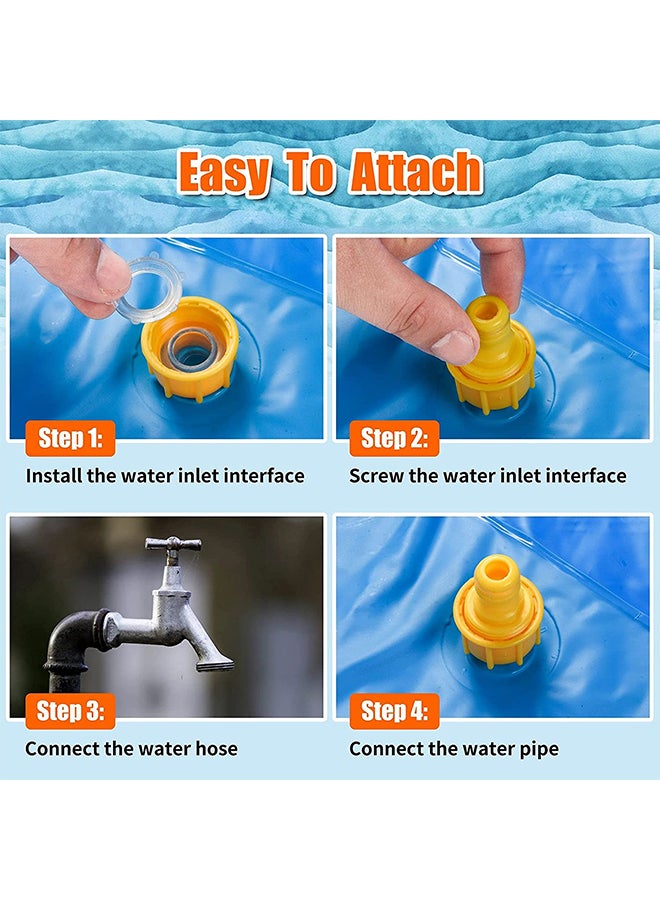 Easy To Attach

Step 1:
Install the water inlet interface

Step 2:
Screw the water inlet interface

Step 3:
Connect the water hose

Step 4:
Connect the water pipe