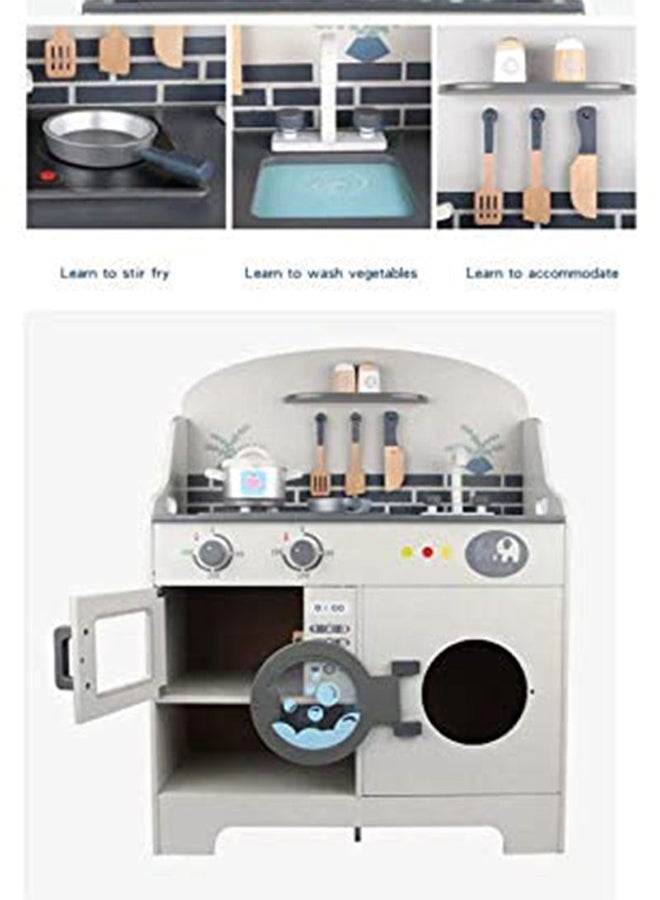 Learn to stir fry

Learn to wash vegetables

Learn to accommodate

0:00