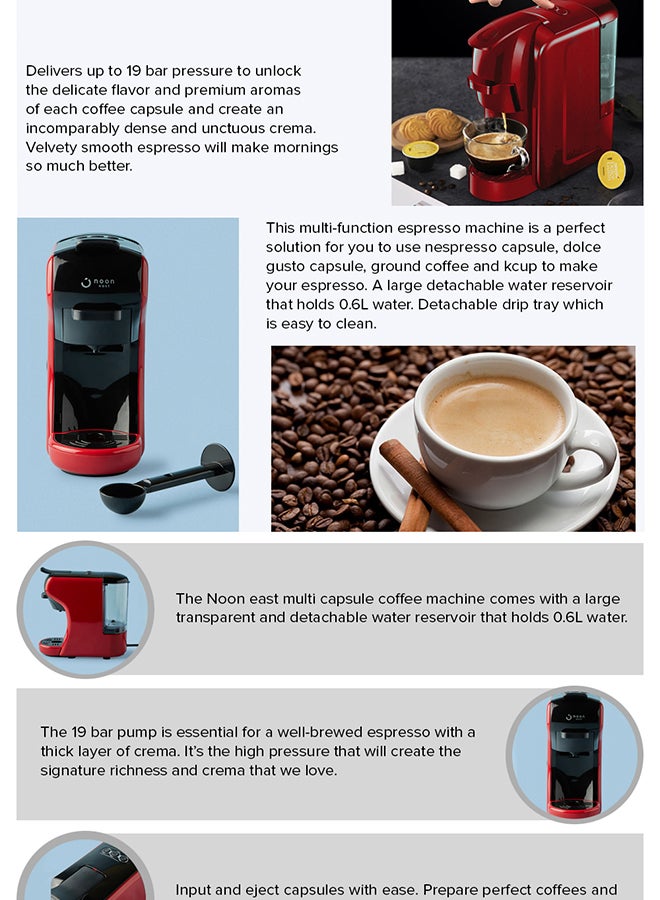 Delivers up to 19 bar pressure to unlock the delicate flavor and premium aromas of each coffee capsule and create an incomparably dense and unctuous crema. Velvety smooth espresso will make mornings so much better.

noon east

This multi-function espresso machine is a perfect solution for you to use nespresso capsule, dolce gusto capsule, ground coffee and kcup to make your espresso. A large detachable water reservoir that holds 0.6L water. Detachable drip tray which is easy to clean.

The Noon east multi capsule coffee machine comes with a large transparent and detachable water reservoir that holds 0.6L water.

The 19 bar pump is essential for a well-brewed espresso with a thick layer of crema. It's the high pressure that will create the signature richness and crema that we love.

Input and eject capsules with ease. Prepare perfect coffees and