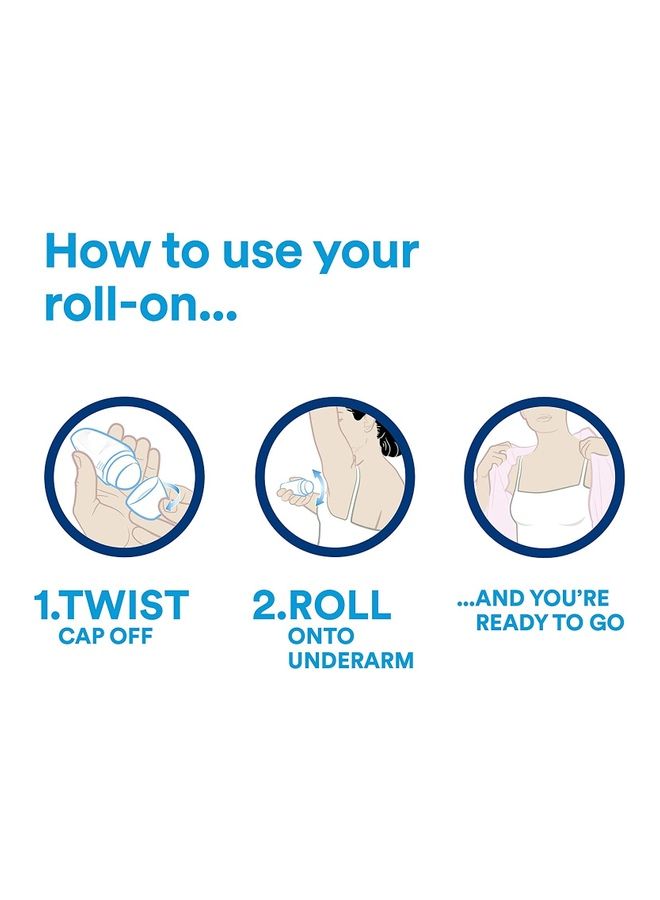 How to use your roll-on...

1.TWIST
CAP OFF

2.ROLL
ONTO UNDERARM

...AND YOU'RE READY TO GO