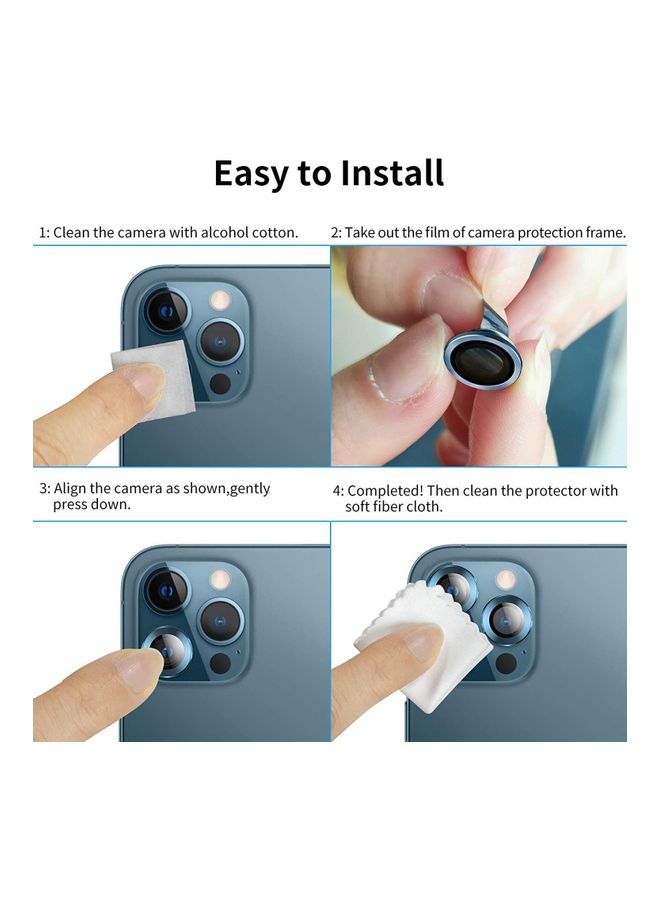 Easy to Install

1: Clean the camera with alcohol cotton.

2: Take out the film of camera protection frame.

3: Align the camera as shown,gently press down.

4: Completed! Then clean the protector with soft fiber cloth.