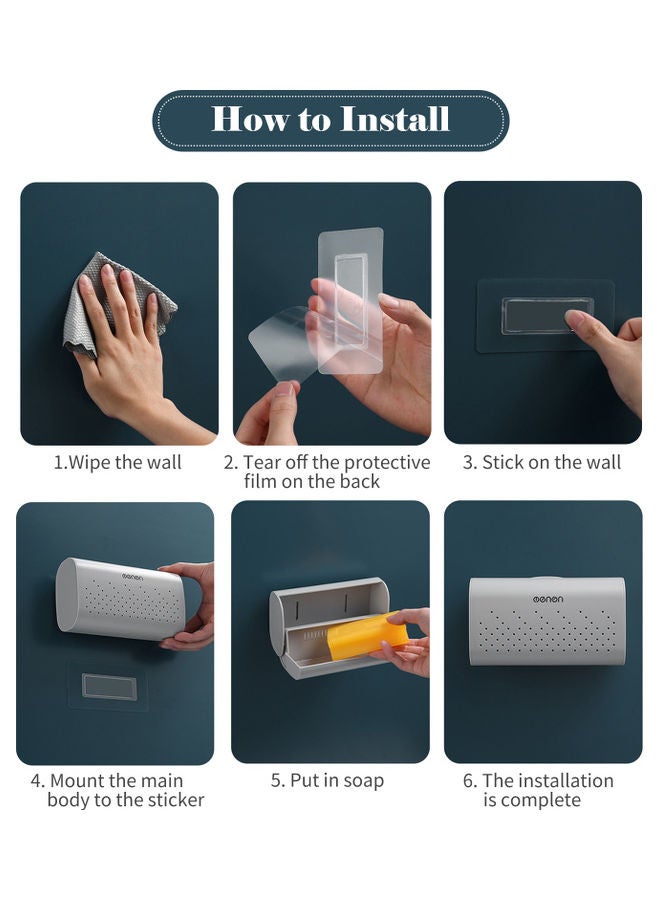 How to Install

1.Wipe the wall

2. Tear off the protective film on the back

3. Stick on the wall

oenon

4. Mount the main body to the sticker

5. Put in soap

oenon

6. The installation is complete