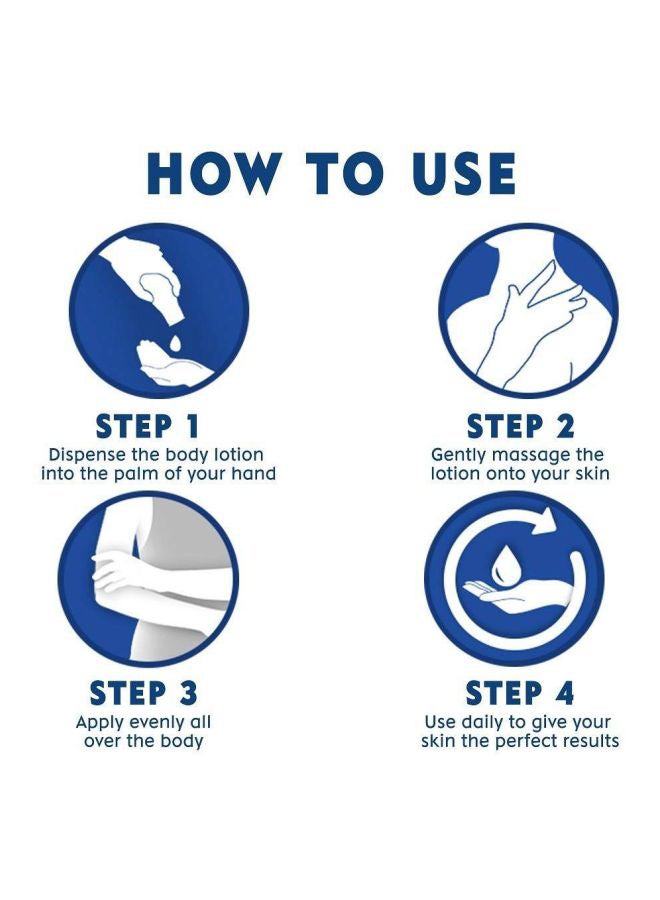 HOW TO USE

STEP 1
Dispense the body lotion into the palm of your hand

STEP 2
Gently massage the lotion onto your skin

STEP 3
Apply evenly all over the body

STEP 4
Use daily to give your skin the perfect results