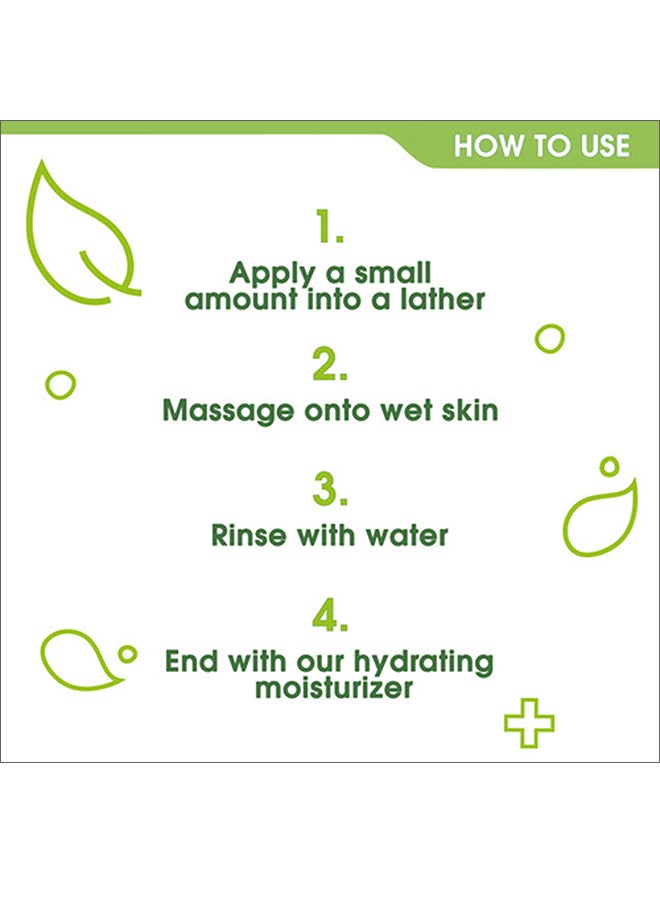 HOW TO USE

1.
Apply a small amount into a lather

2.
Massage onto wet skin

3.
Rinse with water

4.
End with our hydrating moisturizer