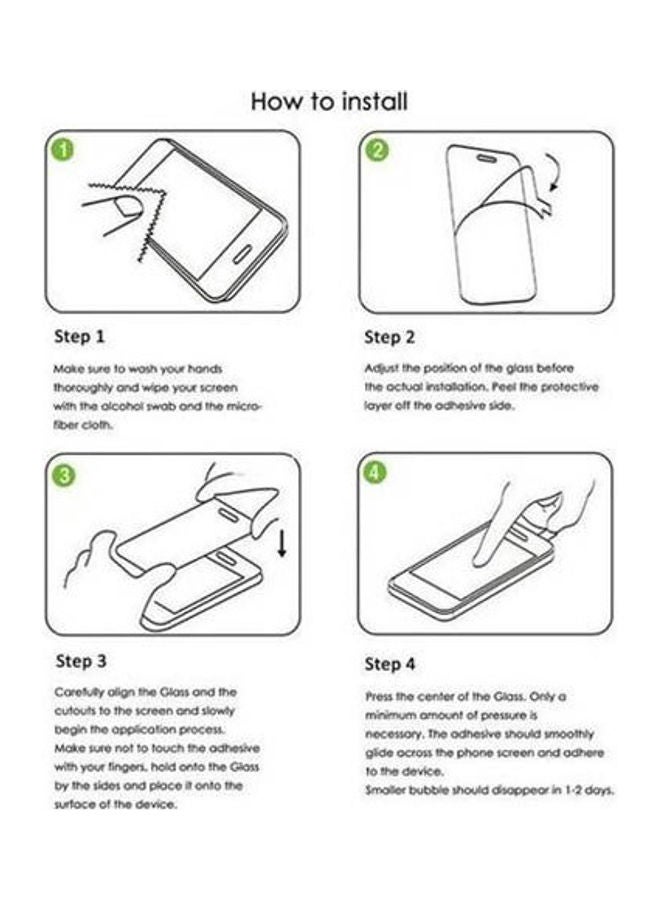 How to install

1

Step 1

Make sure to wash your hands thoroughly and wipe your screen with the alcohol swab and the microfiber cloth.

2

Step 2

Adjust the position of the glass before the actual installation. Peel the protective layer off the adhesive side.

3

Step 3

Carefully align the Glass and the cutouts to the screen and slowly begin the application process.
Make sure not to touch the adhesive with your fingers, hold onto the Glass by the sides and place it onto the surface of the device.

4

Step 4

Press the center of the Glass. Only a minimum amount of pressure is necessary. The adhesive should smoothly glide across the phone screen and adhere to the device.
Smaller bubble should disappear in 1-2 days.