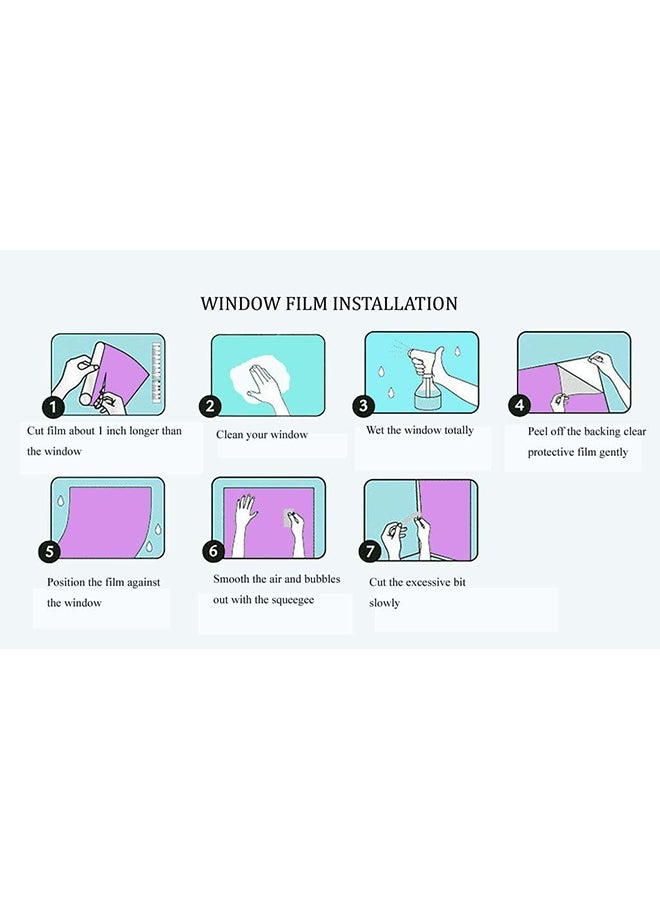 WINDOW FILM INSTALLATION

1
Cut film about 1 inch longer than the window

2
Clean your window

3
Wet the window totally

4
Peel off the backing clear protective film gently

5
Position the film against the window

6
Smooth the air and bubbles out with the squeegee

7
Cut the excessive bit slowly