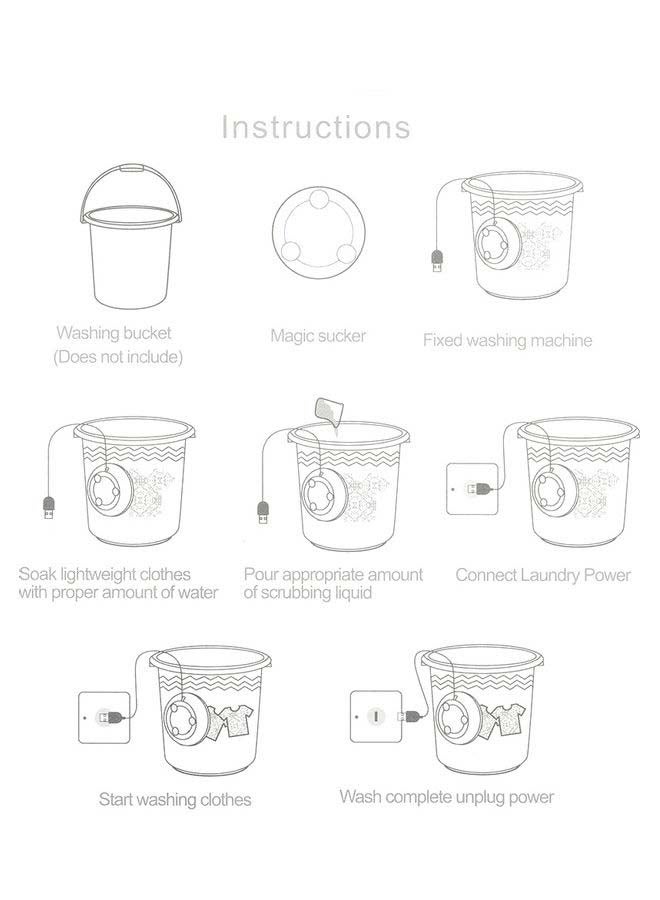 Instructions

Washing bucket
(Does not include)

Magic sucker

Fixed washing machine

Soak lightweight clothes with proper amount of water

Pour appropriate amount of scrubbing liquid

Connect Laundry Power

Start washing clothes

Wash complete unplug power