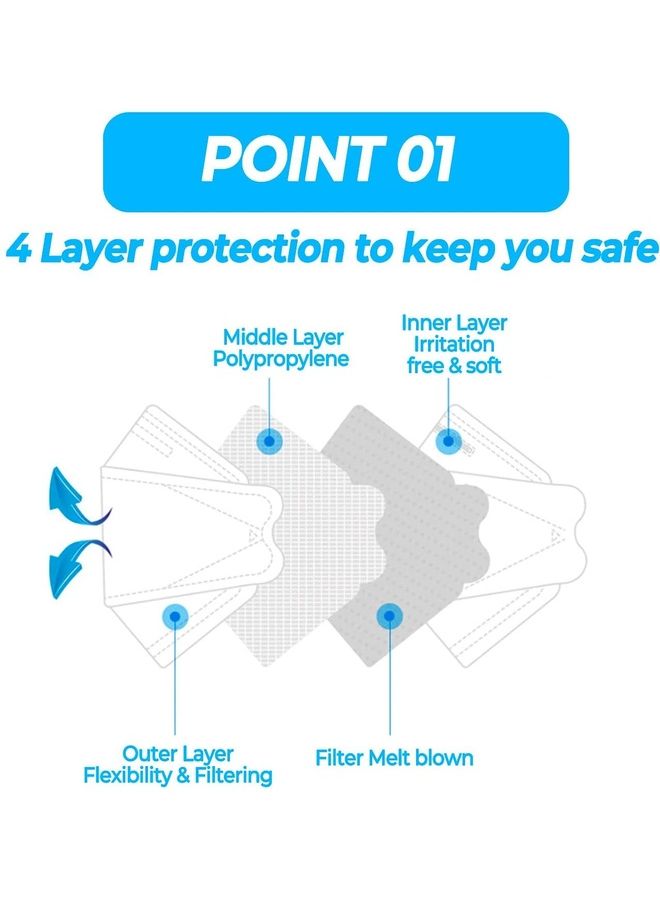 POINT 01

4 Layer protection to keep you safe

Middle Layer
Polypropylene

Inner Layer
Irritation
free & soft

Outer Layer
Flexibility & Filtering

Filter Melt blown