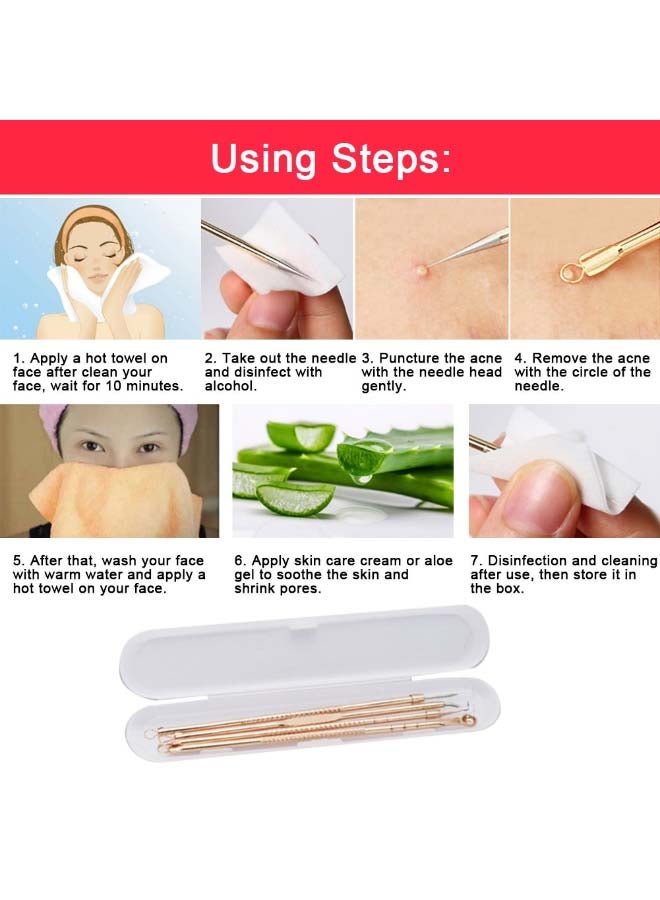 Using Steps:

1. Apply a hot towel on face after clean your face, wait for 10 minutes.

2. Take out the needle and disinfect with alcohol.

3. Puncture the acne with the needle head gently.

4. Remove the acne with the circle of the needle.

5. After that, wash your face with warm water and apply a hot towel on your face.

6. Apply skin care cream or aloe gel to soothe the skin and shrink pores.

7. Disinfection and cleaning after use, then store it in the box.