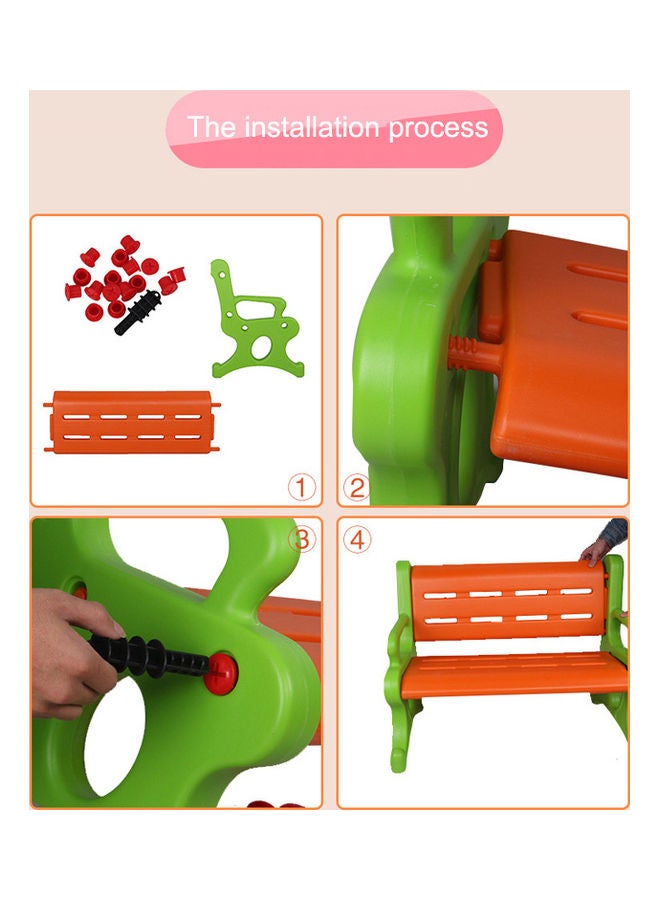 The installation process

①

②

③

④