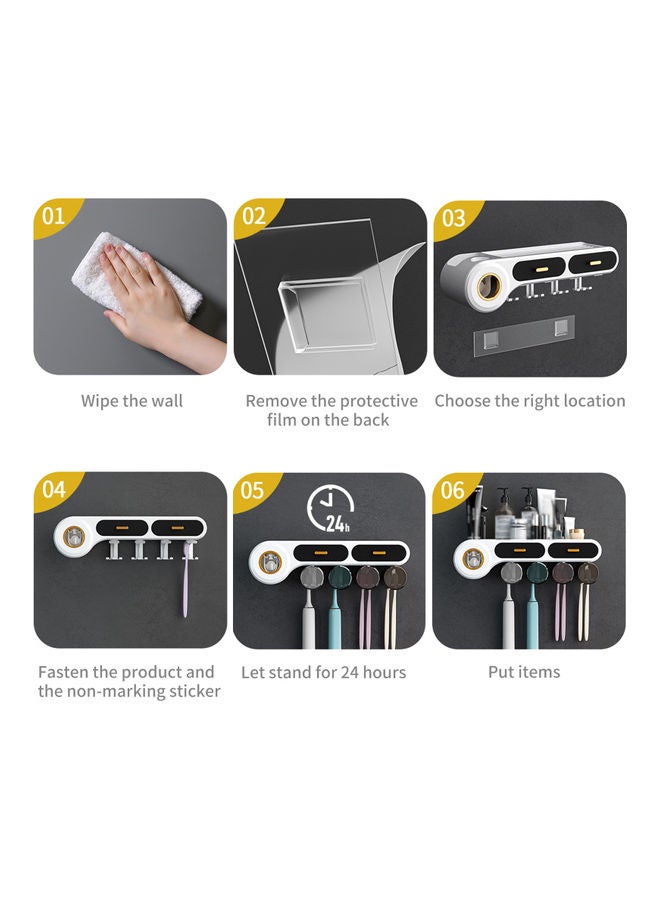 01

Wipe the wall

02

Remove the protective film on the back

03

Choose the right location

04

Fasten the product and the non-marking sticker

05

24h

Let stand for 24 hours

06

Put items