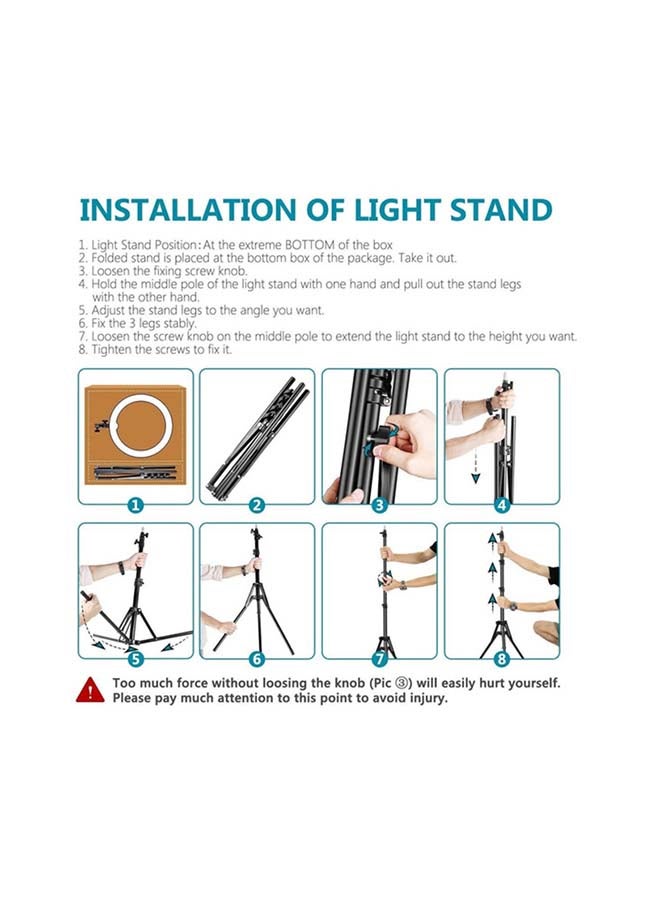 INSTALLATION OF LIGHT STAND

1. Light Stand Position: At the extreme BOTTOM of the box
2. Folded stand is placed at the bottom box of the package. Take it out.
3. Loosen the fixing screw knob.
4. Hold the middle pole of the light stand with one hand and pull out the stand legs with the other hand.
5. Adjust the stand legs to the angle you want.
6. Fix the 3 legs stably.
7. Loosen the screw knob on the middle pole to extend the light stand to the height you want.
8. Tighten the screws to fix it.

1 2 3 4

5 6 7 8

Too much force without loosing the knob (Pic ③) will easily hurt yourself. Please pay much attention to this point to avoid injury.