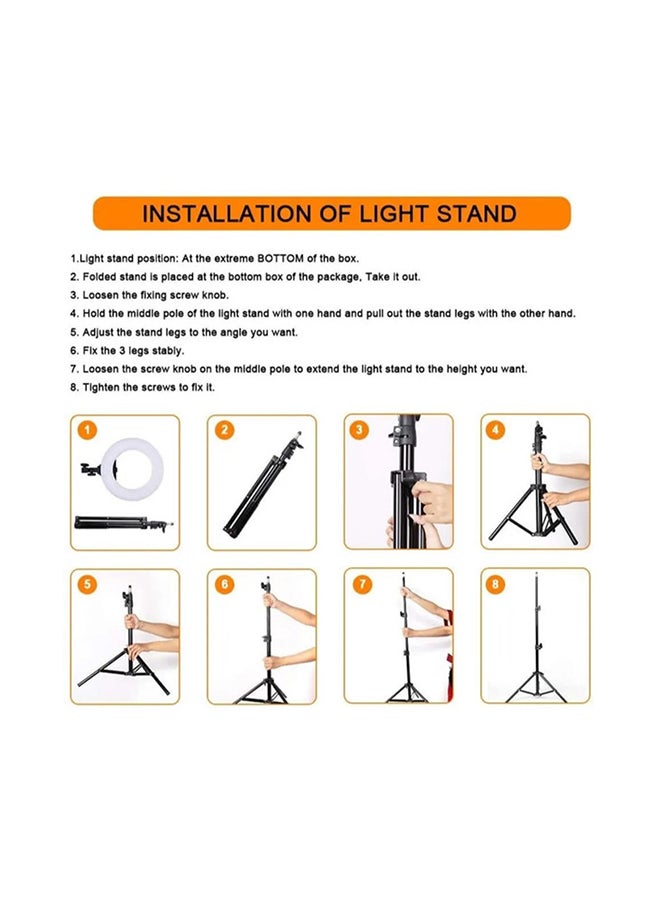 INSTALLATION OF LIGHT STAND

1.Light stand position: At the extreme BOTTOM of the box.
2. Folded stand is placed at the bottom box of the package, Take it out.
3. Loosen the fixing screw knob.
4. Hold the middle pole of the light stand with one hand and pull out the stand legs with the other hand.
5. Adjust the stand legs to the angle you want.
6. Fix the 3 legs stably.
7. Loosen the screw knob on the middle pole to extend the light stand to the height you want.
8. Tighten the screws to fix it.

1

2

3

4

5

6

7

8