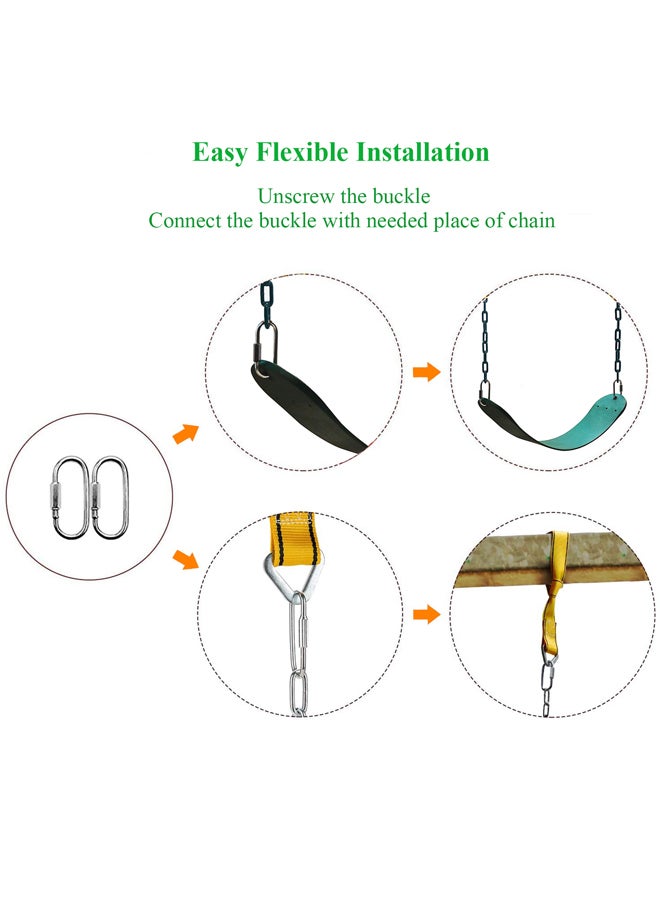 Easy Flexible Installation

Unscrew the buckle
Connect the buckle with needed place of chain