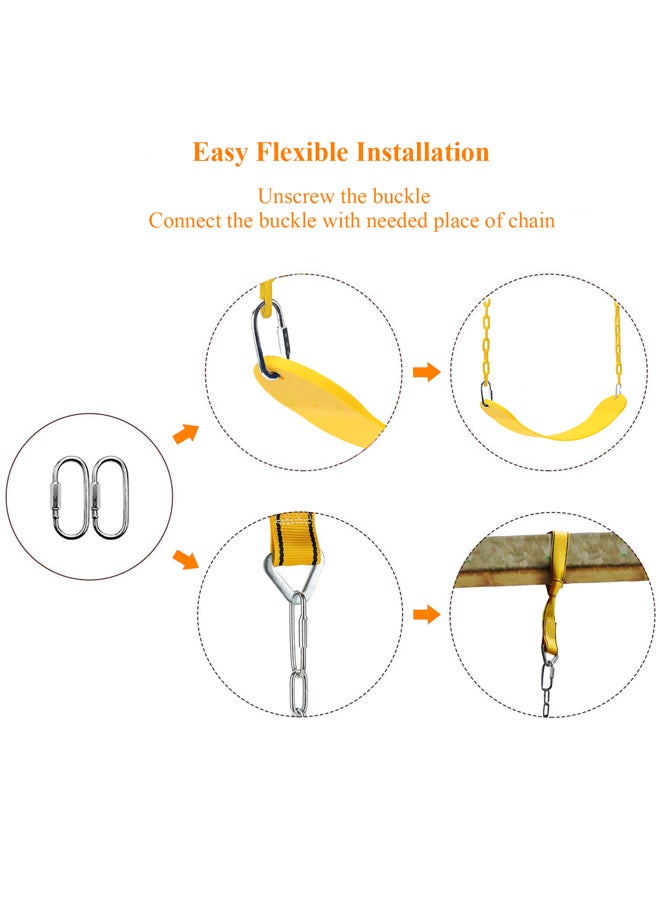 Easy Flexible Installation

Unscrew the buckle
Connect the buckle with needed place of chain